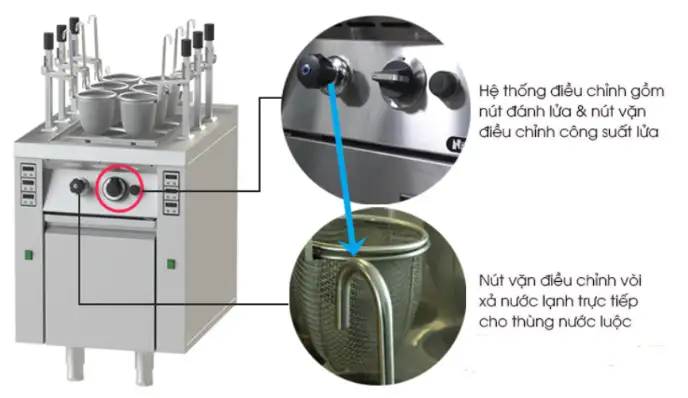 Hệ thống điều chỉnh gồm nút đánh lửa & nút vặn điều chỉnh công suất lửa

Nút vặn điều chỉnh vòi xả nước lạnh trực tiếp cho thùng nước luộc