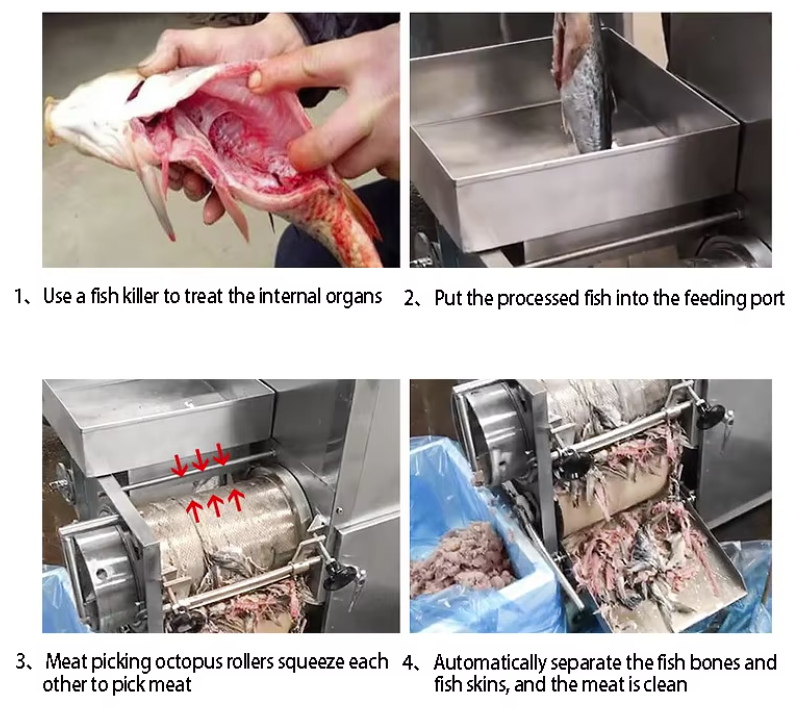 1、Use a fish killer to treat the internal organs

2、Put the processed fish into the feeding port

3、Meat picking octopus rollers squeeze each other to pick meat

4、Automatically separate the fish bones and fish skins, and the meat is clean